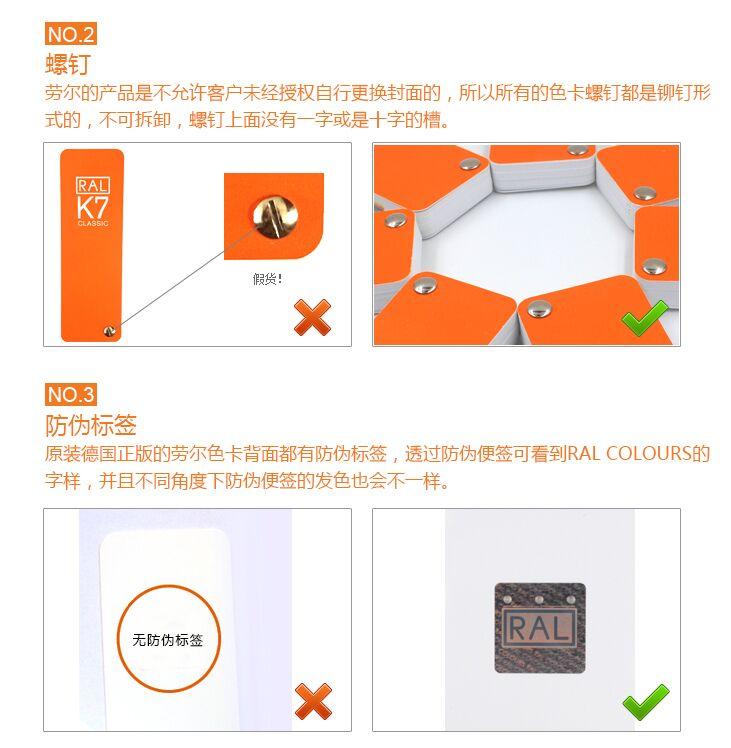 NO.2
螺钉
劳尔的产品是不允许客户未经授权自行更换封面的，所以所有的色卡螺钉都是铆钉形式的，不可拆卸，螺钉上面没有一字或是十字的槽。

RAL
K7
CLASSIC

假货！

NO.3
防伪标签
原装德国正版的劳尔色卡背面都有防伪标签，透过防伪便签可看到RAL COLOURS的字样，并且不同角度下防伪便签的发色也会不一样。

无防伪标签

RAL