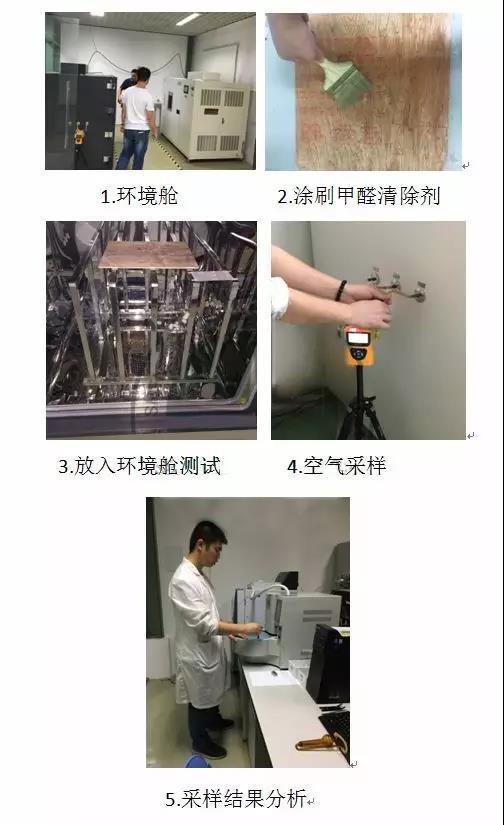 1.环境舱

2.涂刷甲醛清除剂

3.放入环境舱测试

4.空气采样

5.采样结果分析