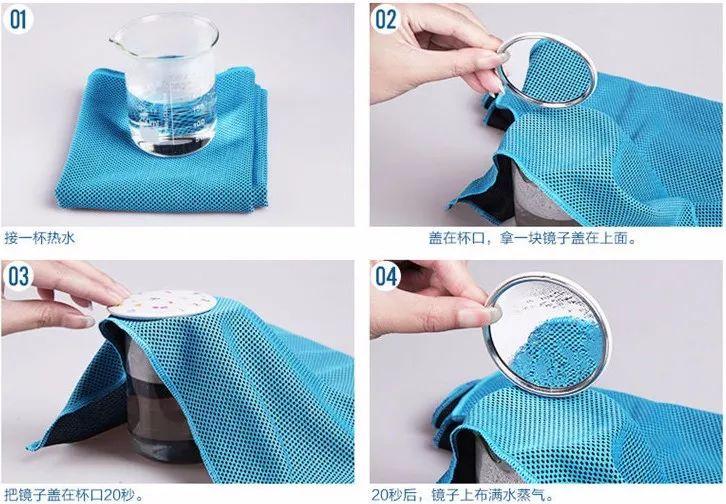 01

接一杯热水

02

盖在杯口，拿一块镜子盖在上面。

03

把镜子盖在杯口20秒。

04

20秒后，镜子上布满水蒸气。