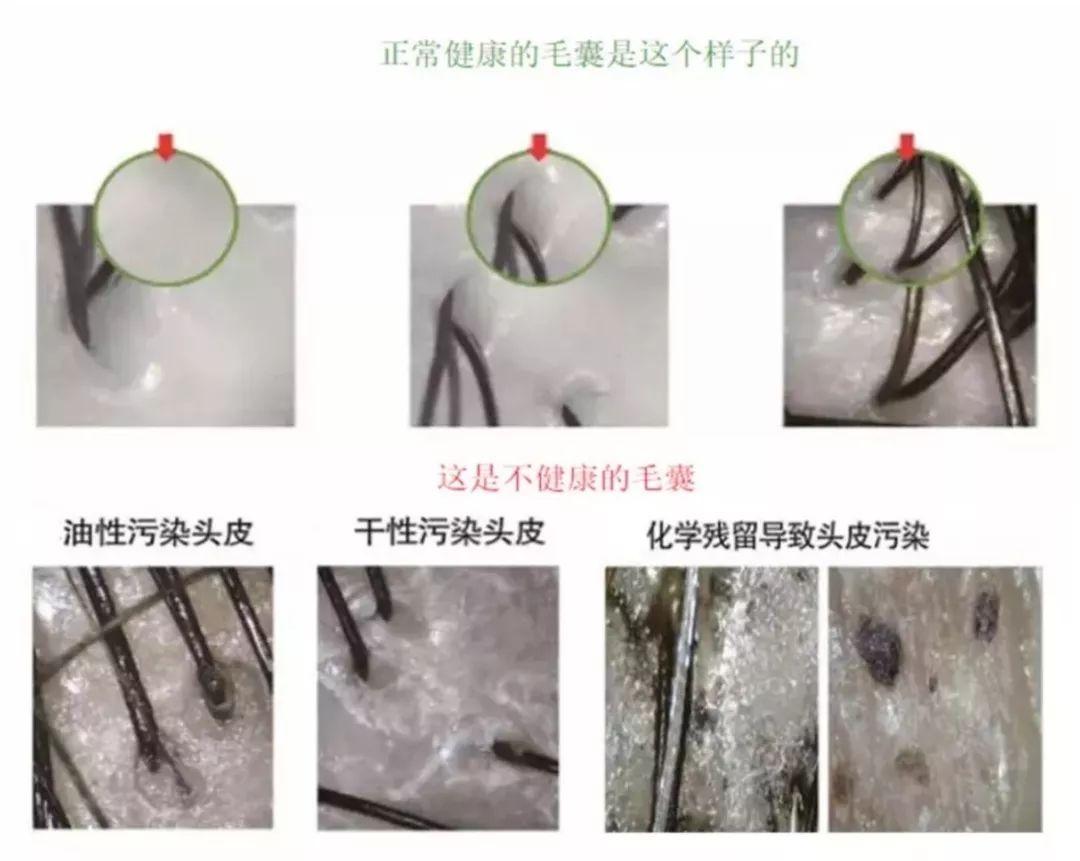 正常健康的毛囊是这个样子的

这是不健康的毛囊

油性污染头皮

干性污染头皮

化学残留导致头皮污染